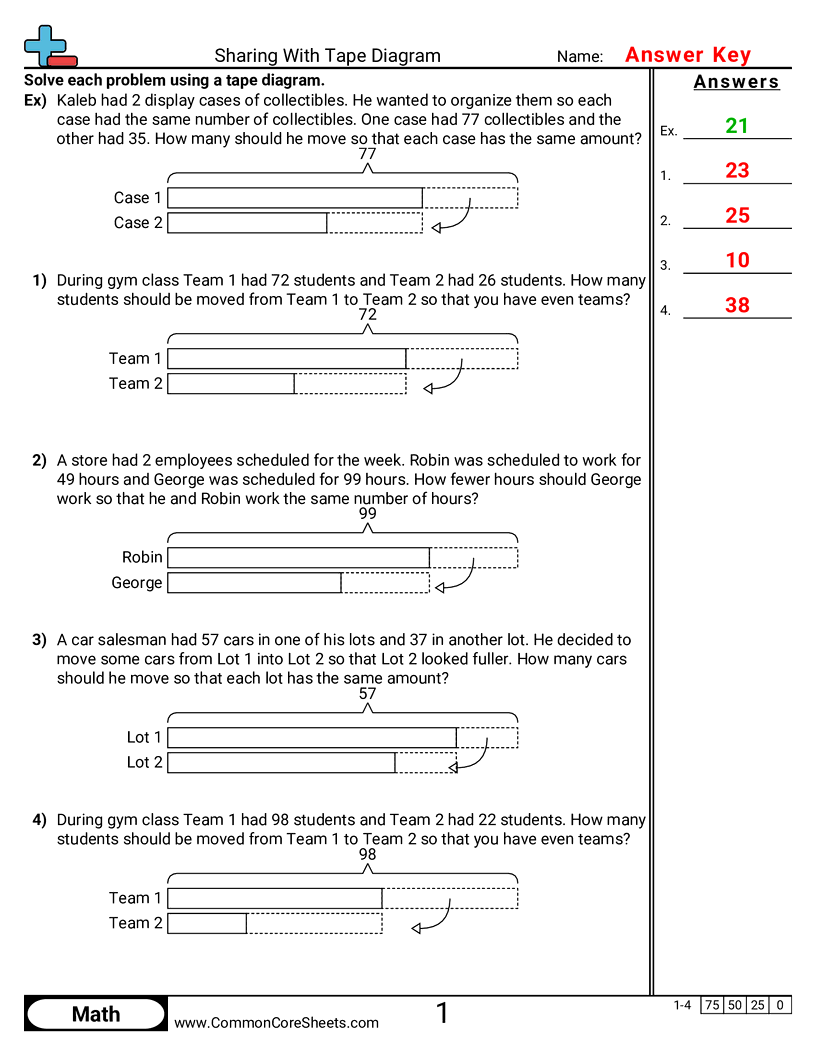 Sharing With Tape Diagram

Name: Answer Key

Solve each problem using a tape diagram.

Ex) Kaleb had 2 display cases of collectibles. He wanted to organize them so each case had the same number of collectibles. One case had 77 collectibles and the other had 35. How many should he move so that each case has the same amount?

77

Case 1

Case 2

1) During gym class Team 1 had 72 students and Team 2 had 26 students. How many students should be moved from Team 1 to Team 2 so that you have even teams?

72

Team 1

Team 2

2) A store had 2 employees scheduled for the week. Robin was scheduled to work for 49 hours and George was scheduled for 99 hours. How fewer hours should George work so that he and Robin work the same number of hours?

99

Robin

George

3) A car salesman had 57 cars in one of his lots and 37 in another lot. He decided to move some cars from Lot 1 into Lot 2 so that Lot 2 looked fuller. How many cars should he move so that each lot has the same amount?

57

Lot 1

Lot 2

4) During gym class Team 1 had 98 students and Team 2 had 22 students. How many students should be moved from Team 1 to Team 2 so that you have even teams?

98

Team 1

Team 2

Answers

Ex. 21

1. 23

2. 25

3. 10

4. 38

Math

www.CommonCoreSheets.com

1

| 1-4 | 75 | 50 | 25 | 0 |
|---|---|---|---|---|